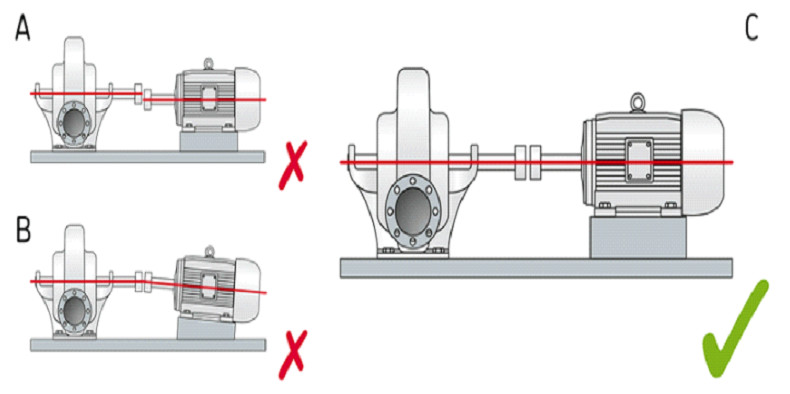 A

B

C